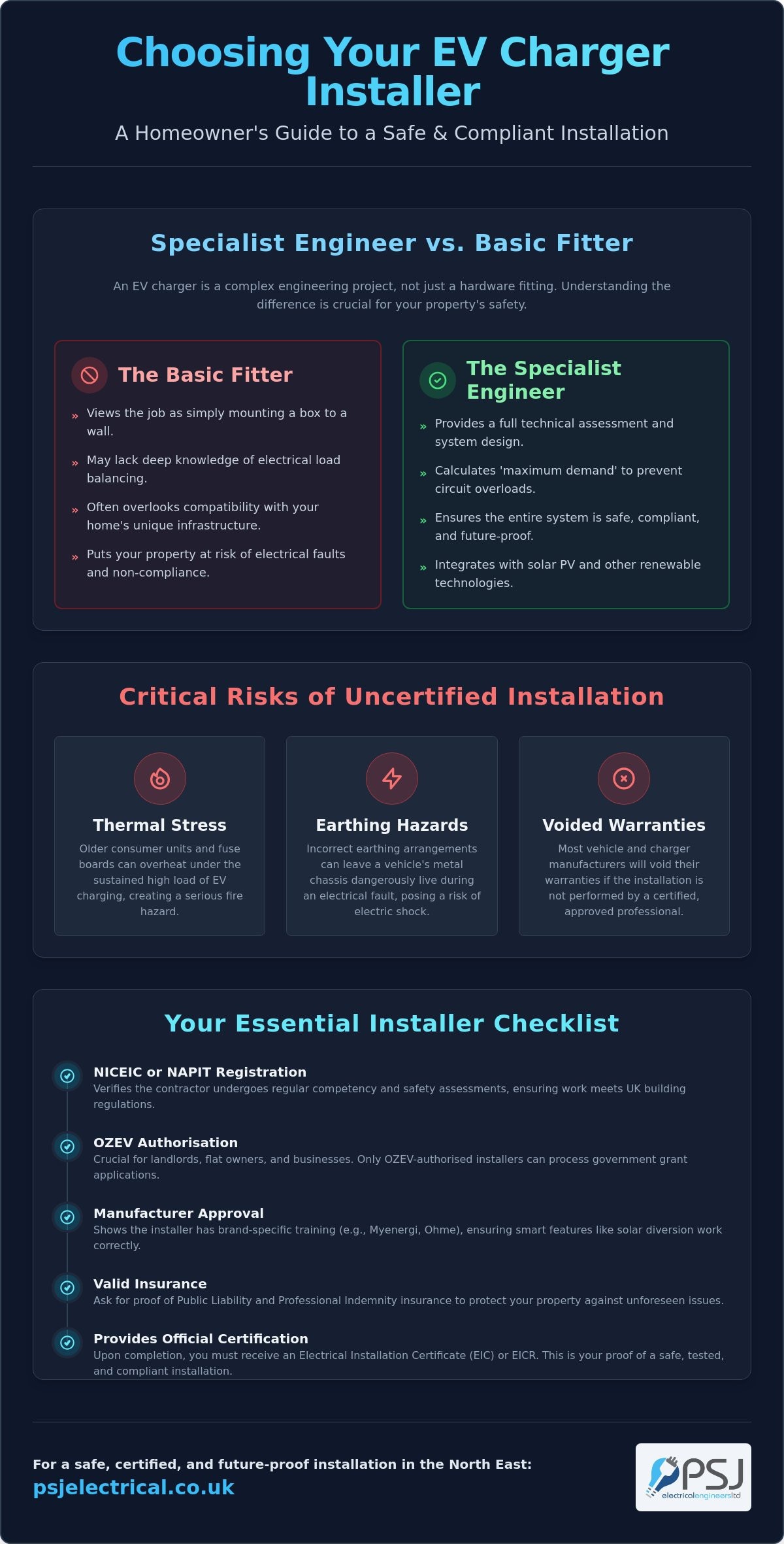 Choosing Your EV Charger Installer

A Homeowner's Guide to a Safe & Compliant Installation

Specialist Engineer vs. Basic Fitter

An EV charger is a complex engineering project, not just a hardware fitting. Understanding the difference is crucial for your property's safety.

The Basic Fitter

» Views the job as simply mounting a box to a wall.

» May lack deep knowledge of electrical load balancing.

» Often overlooks compatibility with your home's unique infrastructure.

» Puts your property at risk of electrical faults and non-compliance.

The Specialist Engineer

» Provides a full technical assessment and system design.

» Calculates 'maximum demand' to prevent circuit overloads.

» Ensures the entire system is safe, compliant, and future-proof.

» Integrates with solar PV and other renewable technologies.

Critical Risks of Uncertified Installation

Thermal Stress

Older consumer units and fuse boards can overheat under the sustained high load of EV charging, creating a serious fire hazard.

Earthing Hazards

Incorrect earthing arrangements can leave a vehicle's metal chassis dangerously live during an electrical fault, posing a risk of electric shock.

Voided Warranties

Most vehicle and charger manufacturers will void their warranties if the installation is not performed by a certified, approved professional.

Your Essential Installer Checklist

NICEIC or NAPIT Registration
Verifies the contractor undergoes regular competency and safety assessments, ensuring work meets UK building regulations.

OZEV Authorisation
Crucial for landlords, flat owners, and businesses. Only OZEV-authorised installers can process government grant applications.

Manufacturer Approval
Shows the installer has brand-specific training (e.g., Myenergi, Ohme), ensuring smart features like solar diversion work correctly.

Valid Insurance
Ask for proof of Public Liability and Professional Indemnity insurance to protect your property against unforeseen issues.

Provides Official Certification
Upon completion, you must receive an Electrical Installation Certificate (EIC) or EICR. This is your proof of a safe, tested, and compliant installation.

For a safe, certified, and future-proof installation in the North East:
psjelectrical.co.uk

PSJ
electricalengineersltd